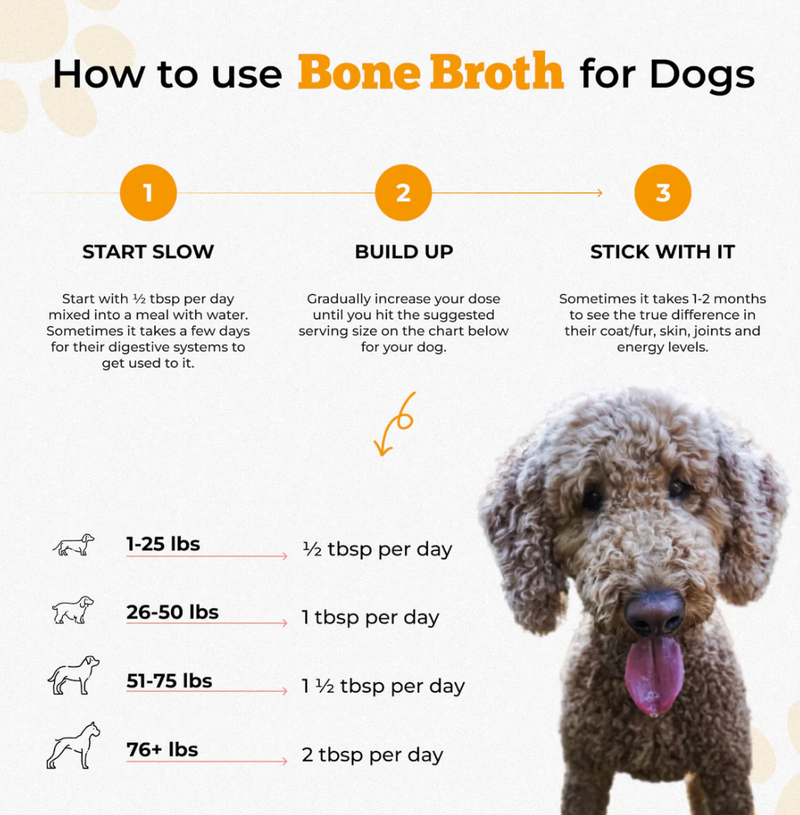 How to use Bone Broth for Dogs

1

START SLOW

Start with ½ tbsp per day mixed into a meal with water. Sometimes it takes a few days for their digestive systems to get used to it.

2

BUILD UP

Gradually increase your dose until you hit the suggested serving size on the chart below for your dog.

3

STICK WITH IT

Sometimes it takes 1-2 months to see the true difference in their coat/fur, skin, joints and energy levels.

1-25 lbs ½ tbsp per day

26-50 lbs 1 tbsp per day

51-75 lbs 1 ½ tbsp per day

76+ lbs 2 tbsp per day