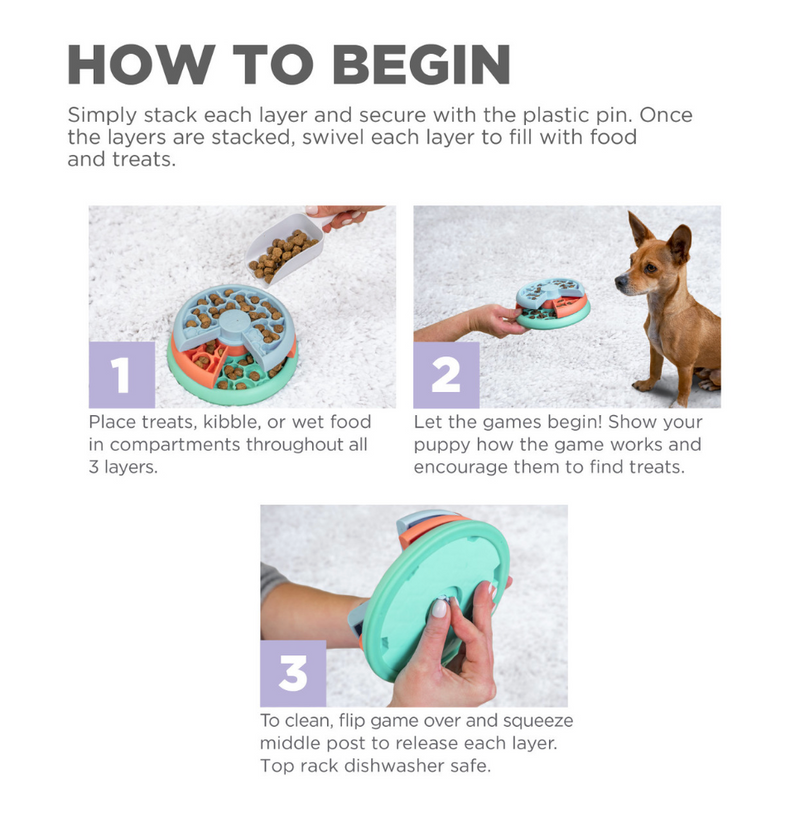 HOW TO BEGIN

Simply stack each layer and secure with the plastic pin. Once the layers are stacked, swivel each layer to fill with food and treats.

1

Place treats, kibble, or wet food in compartments throughout all 3 layers.

2

Let the games begin! Show your puppy how the game works and encourage them to find treats.

3

To clean, flip game over and squeeze middle post to release each layer. Top rack dishwasher safe.