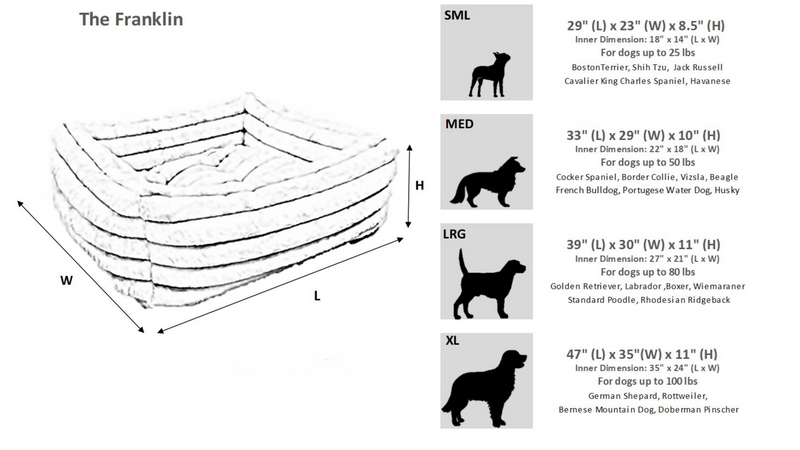 The Franklin

H

W

L

SML

29" (L) x 23" (W) x 8.5" (H)
Inner Dimension: 18" x 14" (L x W)
For dogs up to 25 lbs
BostonTerrier, Shih Tzu, Jack Russell
Cavalier King Charles Spaniel, Havanese

MED

33" (L) x 29" (W) x 10" (H)
Inner Dimension: 22" x 18" (L x W)
For dogs up to 50 lbs
Cocker Spaniel, Border Collie, Vizsla, Beagle
French Bulldog, Portugese Water Dog, Husky

LRG

39" (L) x 30" (W) x 11" (H)
Inner Dimension: 27" x 21" (L x W)
For dogs up to 80 lbs
Golden Retriever, Labrador ,Boxer, Wiemaraner
Standard Poodle, Rhodesian Ridgeback

XL

47" (L) x 35"(W) x 11" (H)
Inner Dimension: 35" x 24" (L x W)
For dogs up to 100 lbs
German Shepard, Rottweiler,
Bernese Mountain Dog, Doberman Pinscher