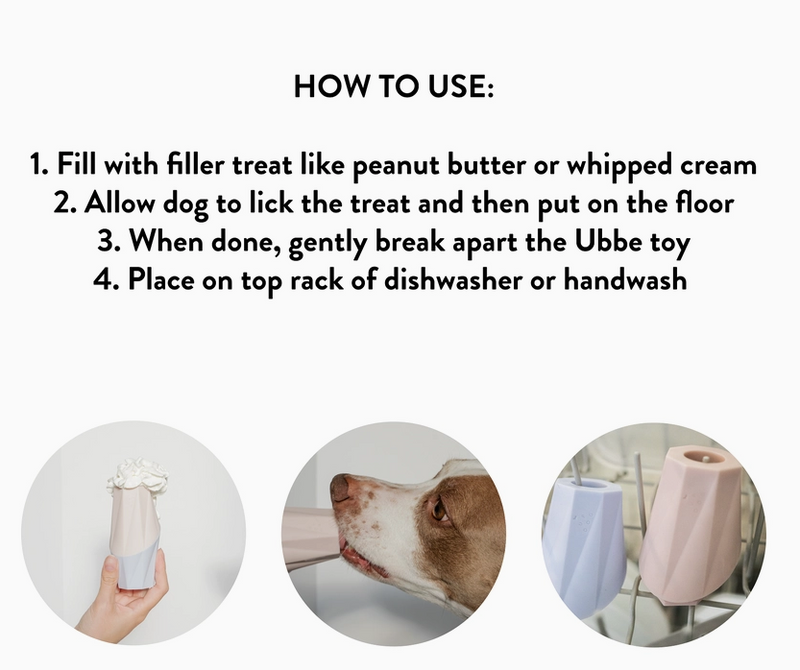 HOW TO USE:

1. Fill with filler treat like peanut butter or whipped cream
2. Allow dog to lick the treat and then put on the floor
3. When done, gently break apart the Ubbe toy
4. Place on top rack of dishwasher or handwash