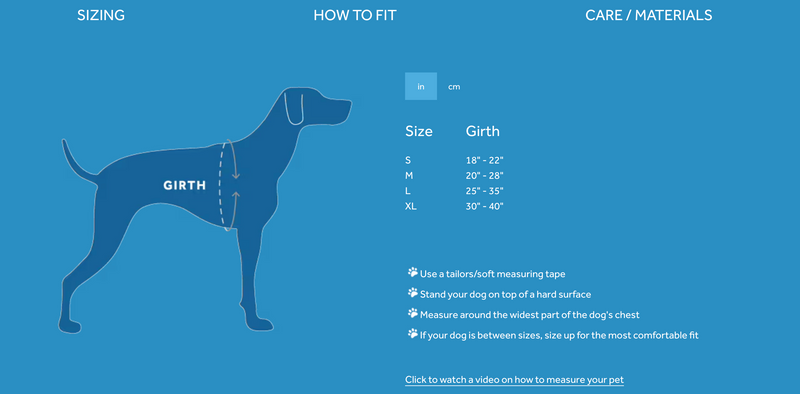 SIZING HOW TO FIT CARE / MATERIALS

GIRTH

in cm

| Size | Girth |
|---|---|
| S | 18" - 22" |
| M | 20" - 28" |
| L | 25" - 35" |
| XL | 30" - 40" |

Use a tailors/soft measuring tape
Stand your dog on top of a hard surface
Measure around the widest part of the dog's chest
If your dog is between sizes, size up for the most comfortable fit

Click to watch a video on how to measure your pet