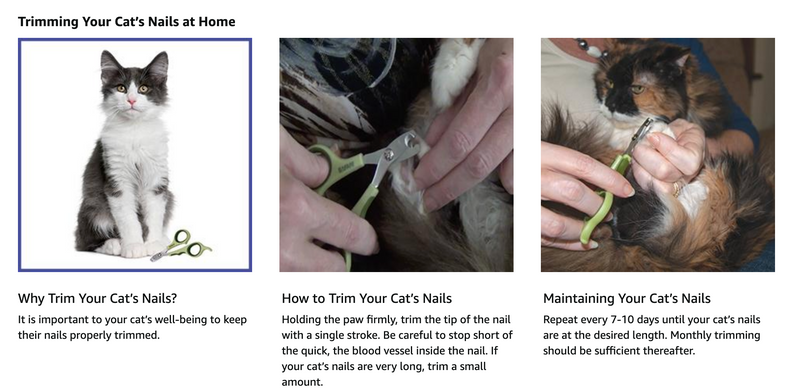 Trimming Your Cat's Nails at Home

Why Trim Your Cat's Nails?

It is important to your cat's well-being to keep their nails properly trimmed.

How to Trim Your Cat's Nails

Holding the paw firmly, trim the tip of the nail with a single stroke. Be careful to stop short of the quick, the blood vessel inside the nail. If your cat's nails are very long, trim a small amount.

Maintaining Your Cat's Nails

Repeat every 7-10 days until your cat's nails are at the desired length. Monthly trimming should be sufficient thereafter.