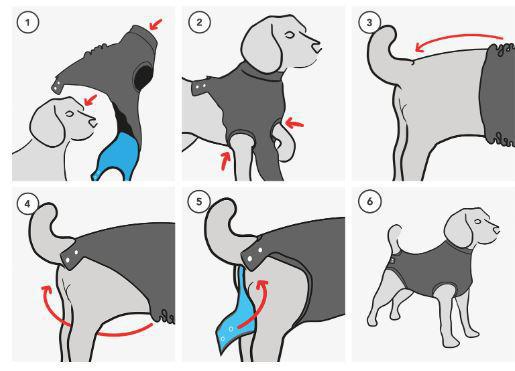 1

2

3

4

5

6