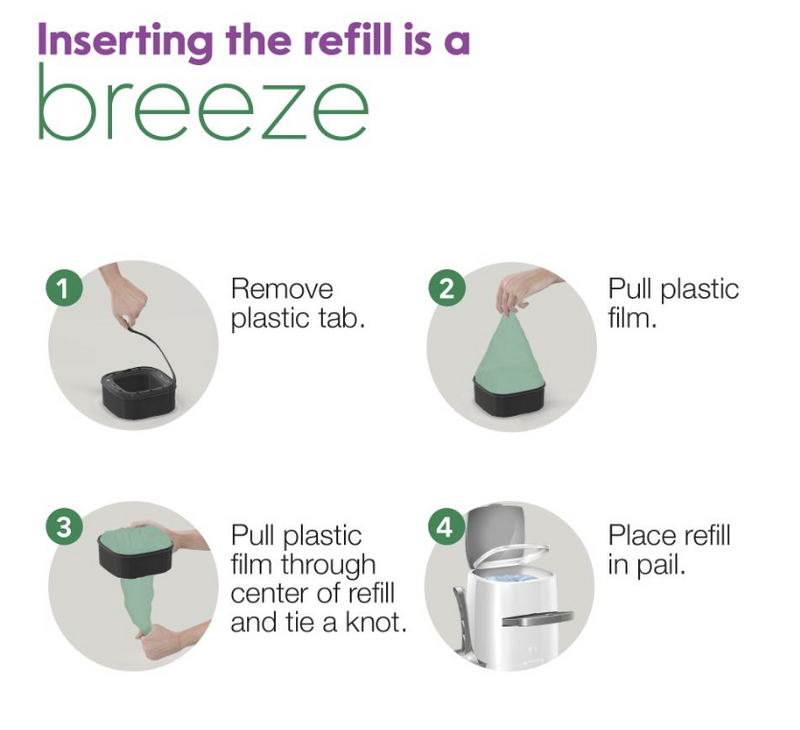 Inserting the refill is a
breeze

1
Remove plastic tab.

2
Pull plastic film.

3
Pull plastic film through center of refill and tie a knot.

4
Place refill in pail.