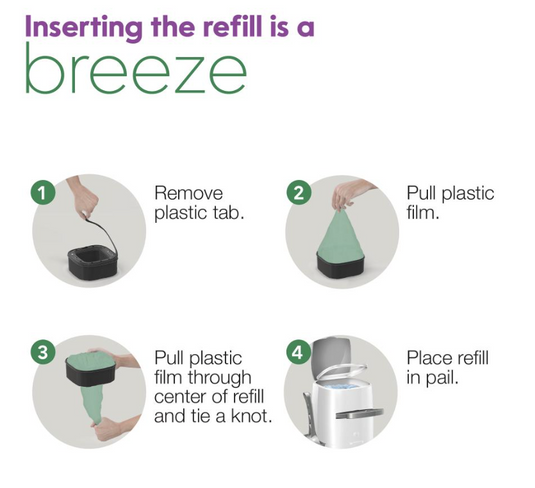 Inserting the refill is a
breeze

1 Remove plastic tab.

2 Pull plastic film.

3 Pull plastic film through center of refill and tie a knot.

4 Place refill in pail.