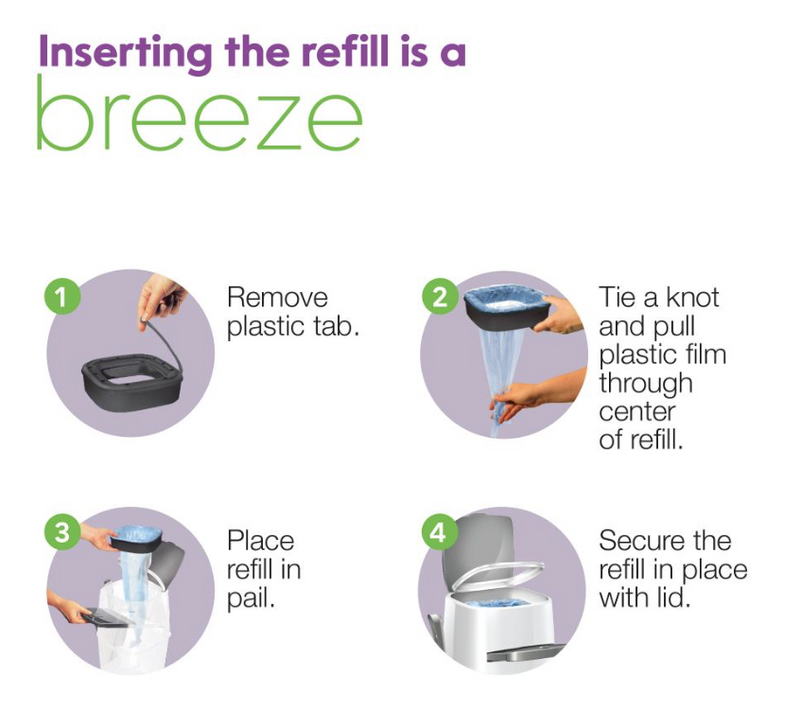 Inserting the refill is a
breeze

1 Remove plastic tab.

2 Tie a knot and pull plastic film through center of refill.

3 Place refill in pail.

4 Secure the refill in place with lid.