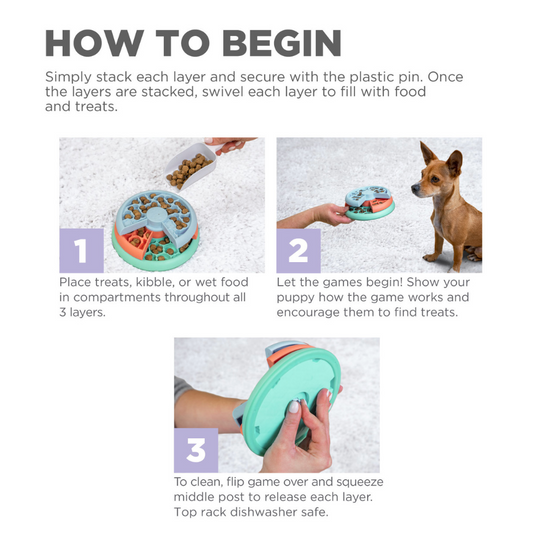 HOW TO BEGIN

Simply stack each layer and secure with the plastic pin. Once the layers are stacked, swivel each layer to fill with food and treats.

1

Place treats, kibble, or wet food in compartments throughout all 3 layers.

2

Let the games begin! Show your puppy how the game works and encourage them to find treats.

3

To clean, flip game over and squeeze middle post to release each layer. Top rack dishwasher safe.