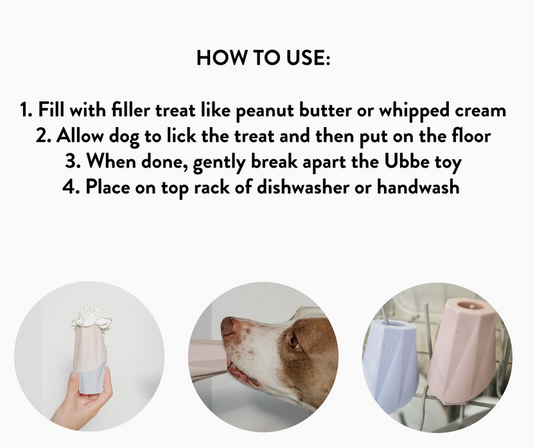 HOW TO USE:

1. Fill with filler treat like peanut butter or whipped cream
2. Allow dog to lick the treat and then put on the floor
3. When done, gently break apart the Ubbe toy
4. Place on top rack of dishwasher or handwash